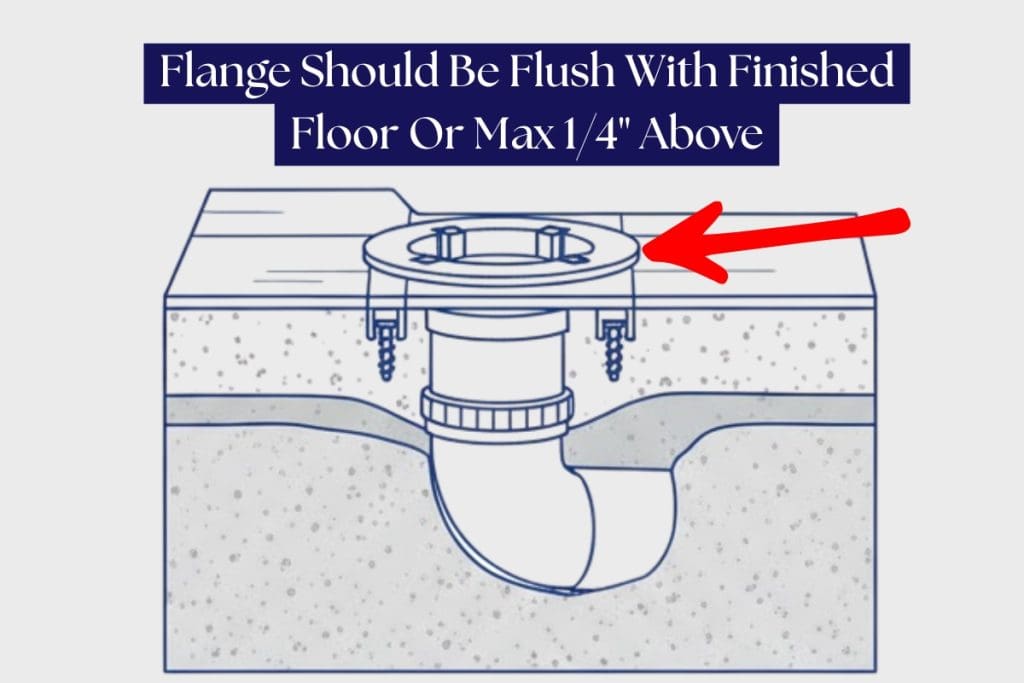 Flange Should Be Flush With Finished Floor Or Max 1/4" Above