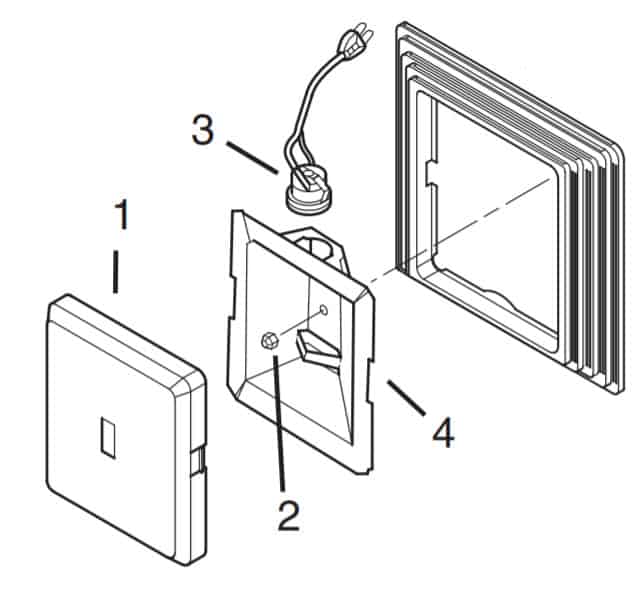 3

1

4

2